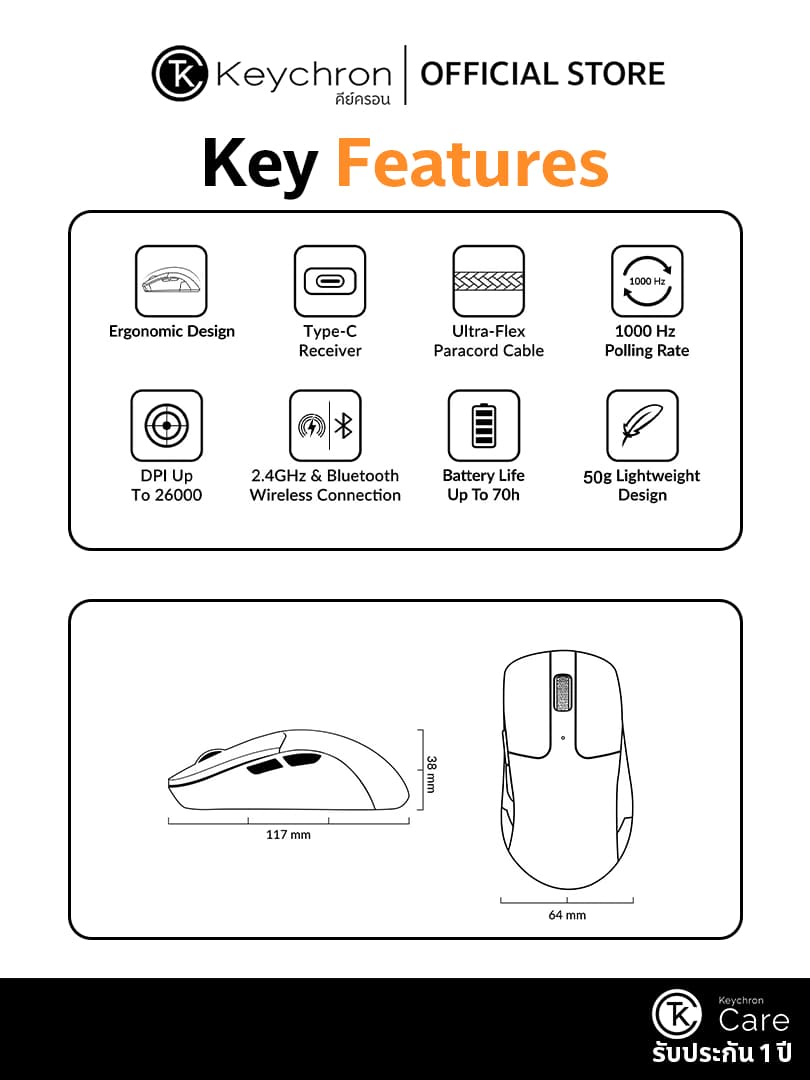 Keychron
คีย์ครอน
OFFICIAL STORE

Key Features

Ergonomic Design

Type-C Receiver

Ultra-Flex Paracord Cable

1000 Hz

1000 Hz Polling Rate

DPI Up To 26000

2.4GHz & Bluetooth Wireless Connection

Battery Life Up To 70h

50g Lightweight Design

38 mm

117 mm

64 mm

Keychron
Care
รับประกัน 1 ปี